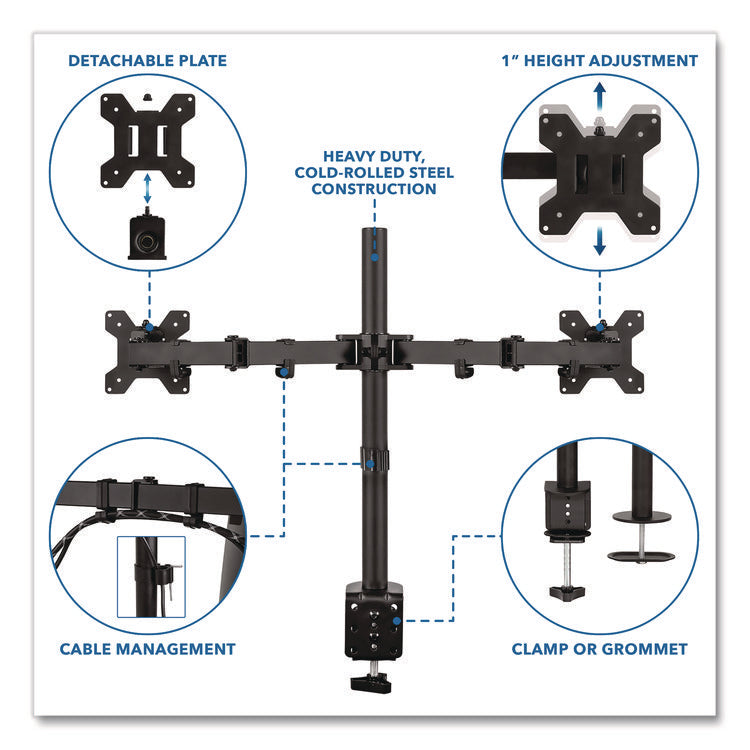 DETACHABLE PLATE

1" HEIGHT ADJUSTMENT

HEAVY DUTY, COLD-ROLLED STEEL CONSTRUCTION

CABLE MANAGEMENT

CLAMP OR GROMMET