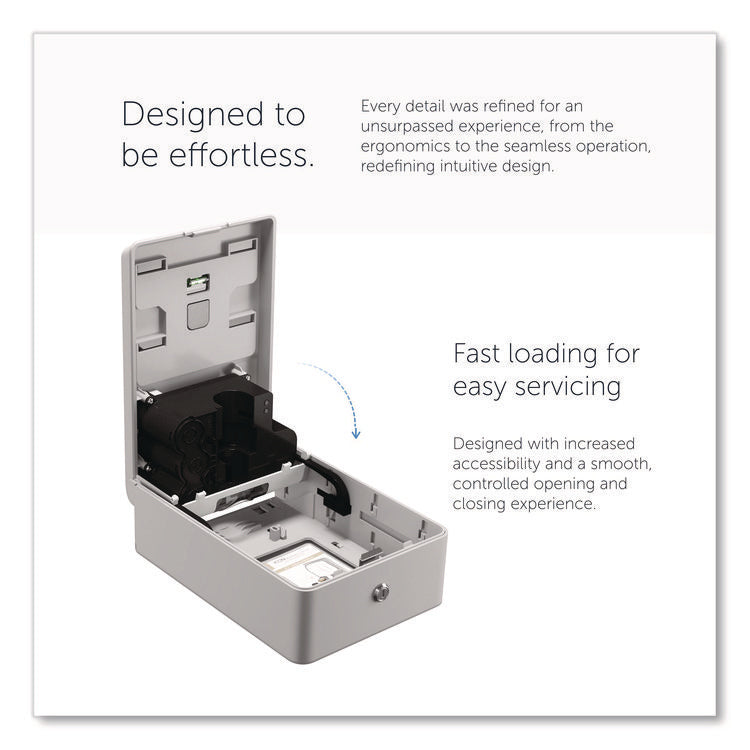 Designed to be effortless.

Every detail was refined for an unsurpassed experience, from the ergonomics to the seamless operation, redefining intuitive design.

Fast loading for easy servicing

Designed with increased accessibility and a smooth, controlled opening and closing experience.