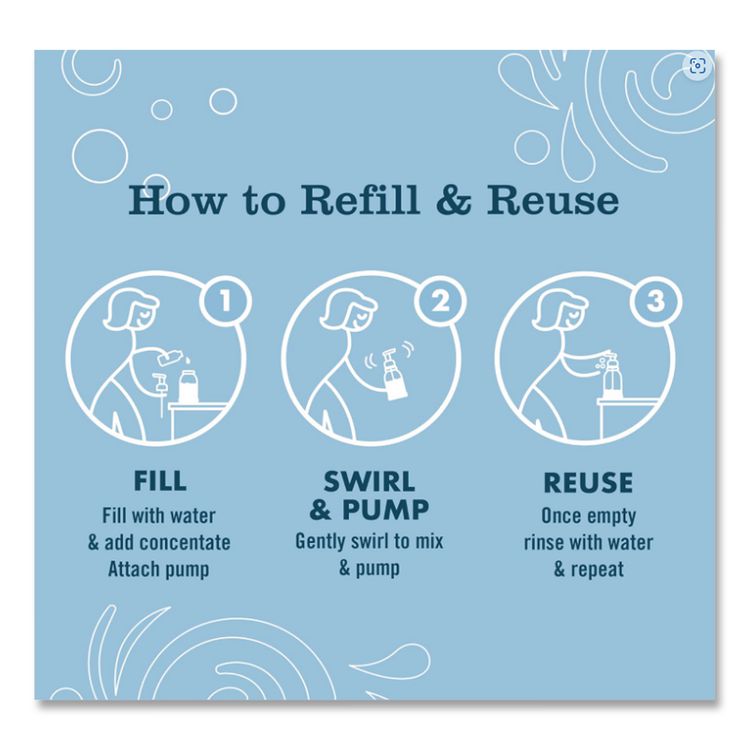 How to Refill & Reuse

1

FILL
Fill with water & add concentate Attach pump

2

SWIRL & PUMP
Gently swirl to mix & pump

3

REUSE
Once empty rinse with water & repeat